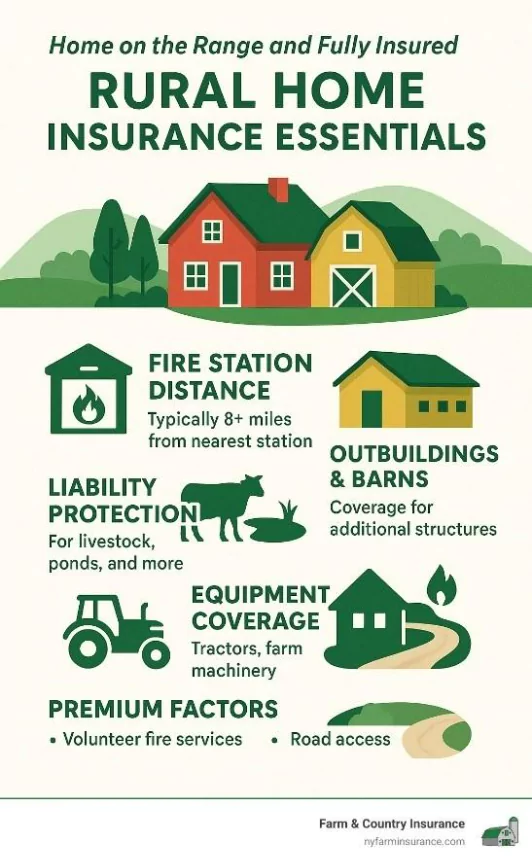 Home on the Range and Fully Insured

RURAL HOME INSURANCE ESSENTIALS

FIRE STATION DISTANCE

Typically 8+ miles from nearest station

OUTBUILDINGS & BARNS

Coverage for additional structures

LIABILITY PROTECTION

For livestock, ponds, and more

EQUIPMENT COVERAGE

Tractors, farm machinery

PREMIUM FACTORS

• Volunteer fire services • Road access

Farm & Country Insurance
nyfarminsurance.com